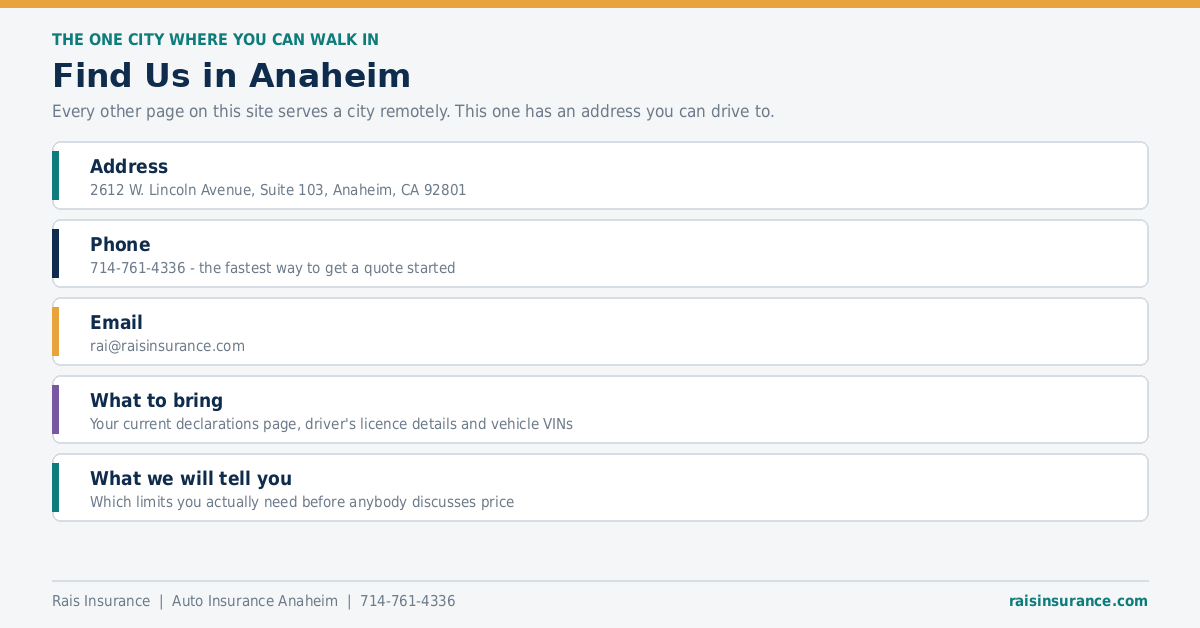 THE ONE CITY WHERE YOU CAN WALK IN

Find Us in Anaheim

Every other page on this site serves a city remotely. This one has an address you can drive to.

Address
2612 W. Lincoln Avenue, Suite 103, Anaheim, CA 92801

Phone
714-761-4336 - the fastest way to get a quote started

Email
rai@raisinsurance.com

What to bring
Your current declarations page, driver's licence details and vehicle VINs

What we will tell you
Which limits you actually need before anybody discusses price

Rais Insurance | Auto Insurance Anaheim | 714-761-4336

raisinsurance.com